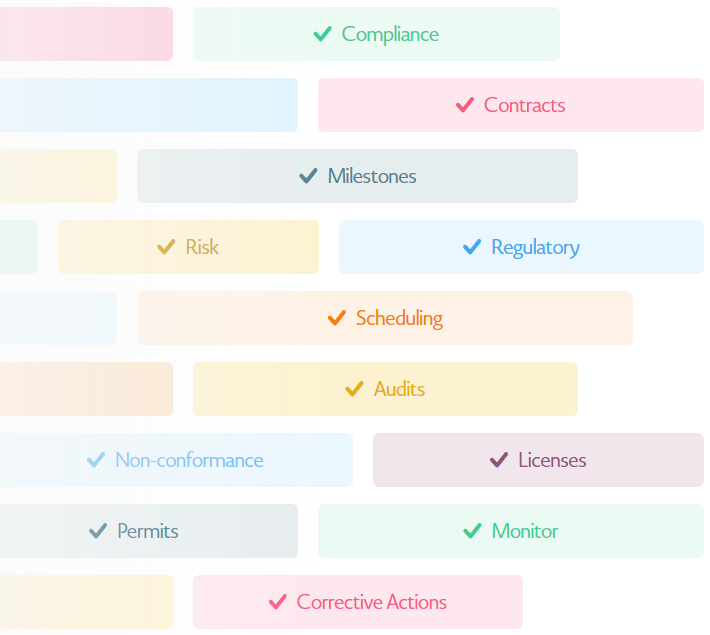 ✓ Compliance

✓ Contracts

✓ Milestones

✓ Risk

✓ Regulatory

✓ Scheduling

✓ Audits

✓ Non-conformance

✓ Licenses

✓ Permits

✓ Monitor

✓ Corrective Actions