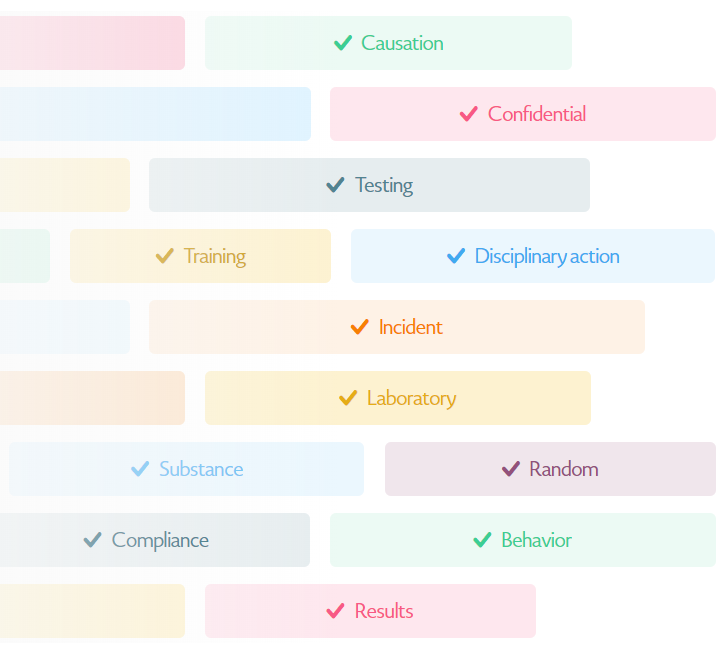 Causation

Confidential

Testing

Training

Disciplinary action

Incident

Laboratory

Substance

Random

Compliance

Behavior

Results